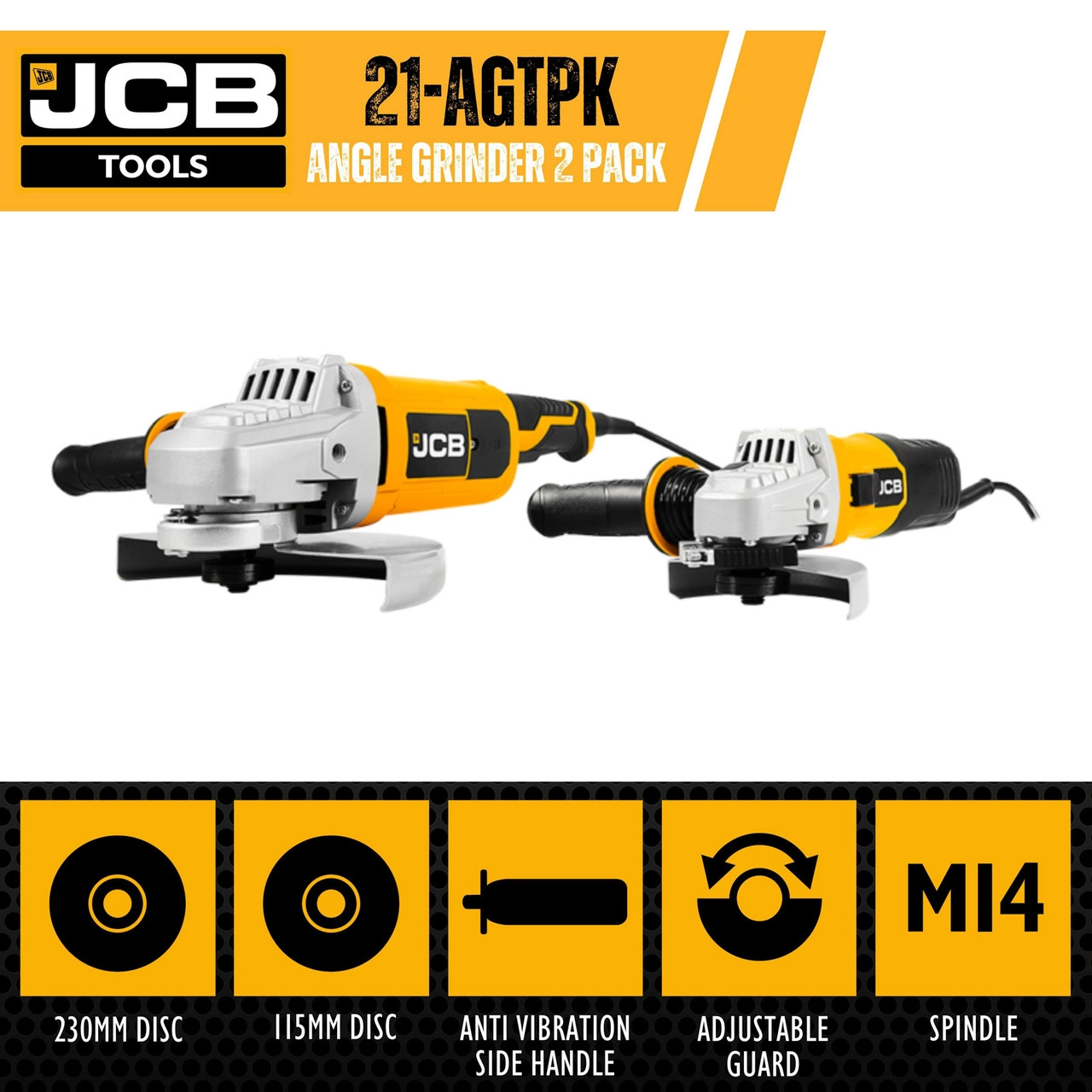 JCB
JCB
TOOLS

21-AGTPK
ANGLE GRINDER 2 PACK

JCB
JCB

M14

230MM DISC

115MM DISC

ANTI VIBRATION SIDE HANDLE

ADJUSTABLE GUARD

SPINDLE