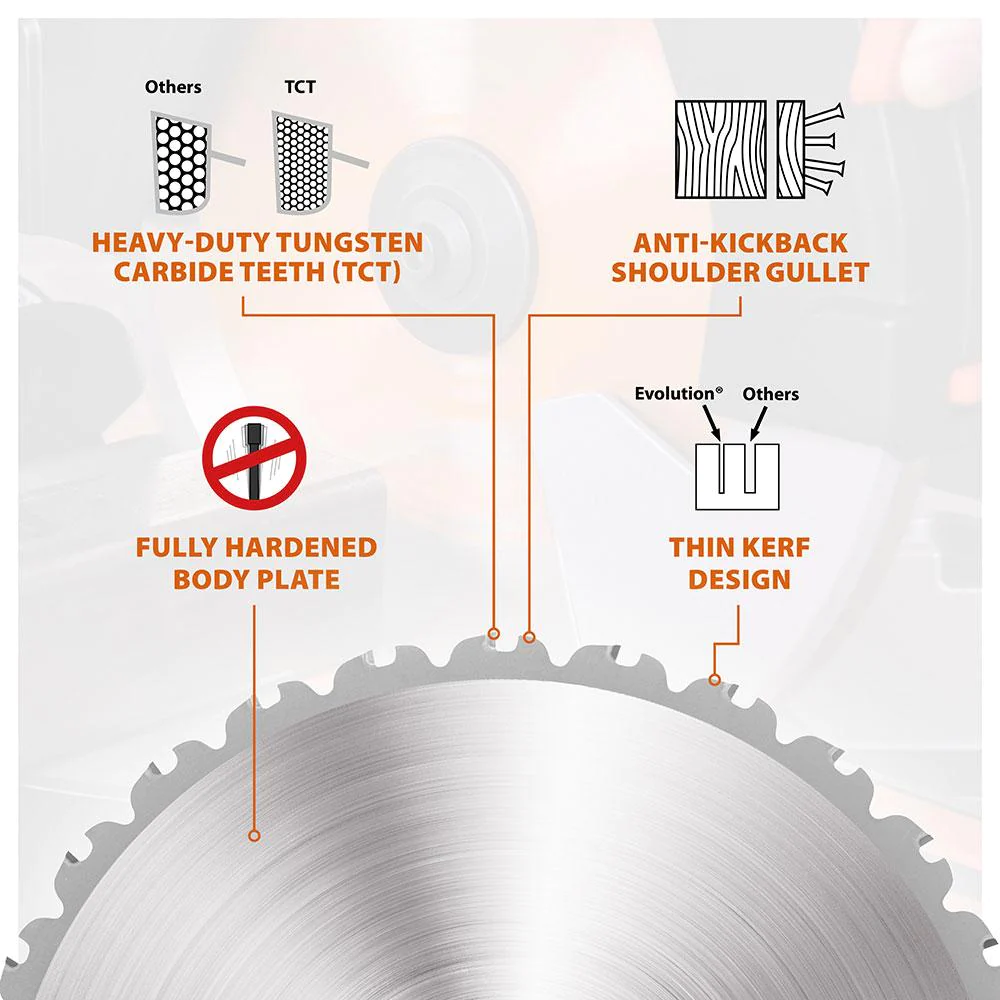 Others TCT

HEAVY-DUTY TUNGSTEN CARBIDE TEETH (TCT)

ANTI-KICKBACK SHOULDER GULLET

Evolution® Others

FULLY HARDENED BODY PLATE

THIN KERF DESIGN